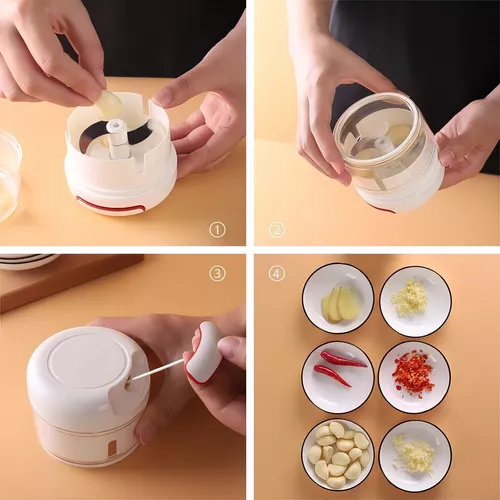 ①

②

③

④