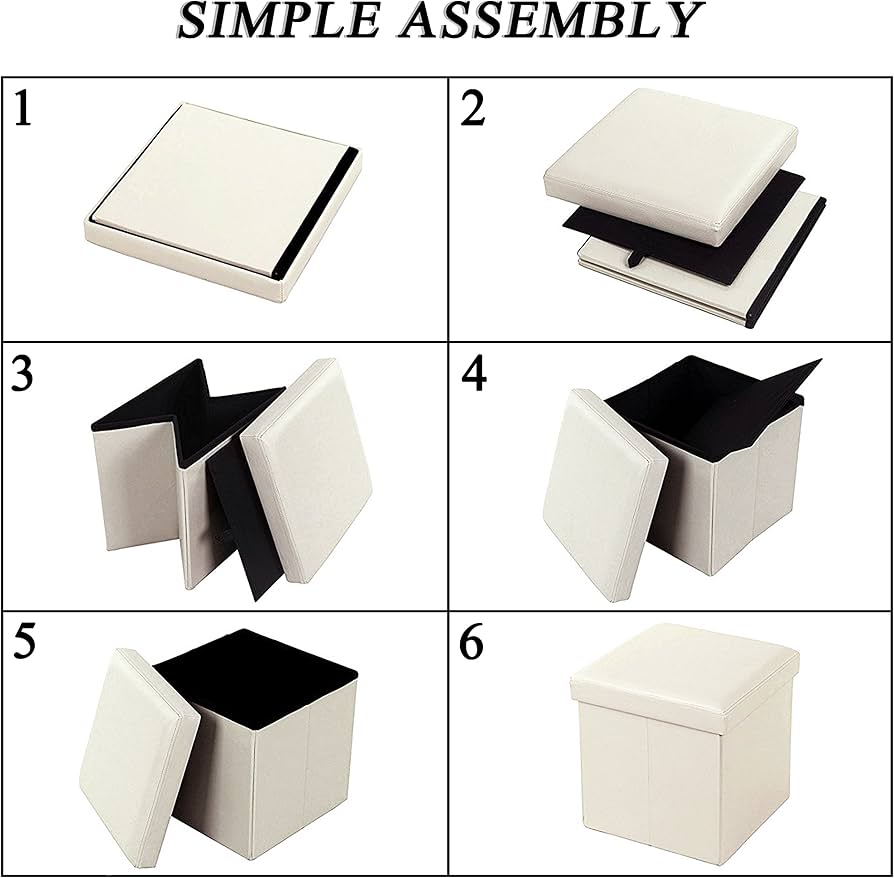 SIMPLE ASSEMBLY

1

2

3

4

5

6